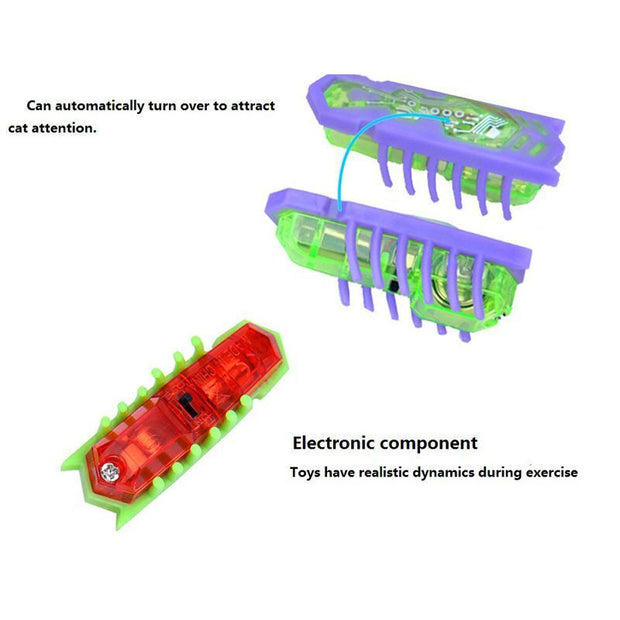 Can automatically turn over to attract cat attention.

Electronic component

Toys have realistic dynamics during exercise